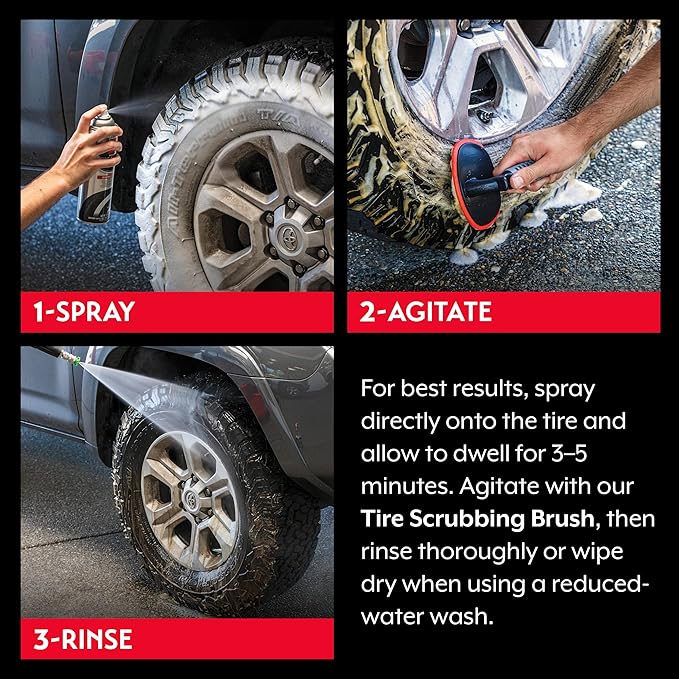 1-SPRAY

2-AGITATE

3-RINSE

For best results, spray directly onto the tire and allow to dwell for 3–5 minutes. Agitate with our Tire Scrubbing Brush, then rinse thoroughly or wipe dry when using a reduced-water wash.