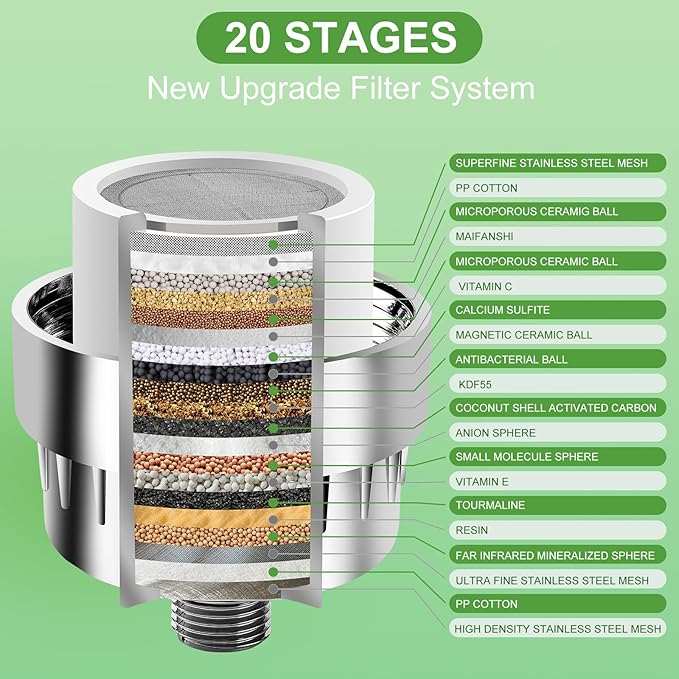 20 STAGES
New Upgrade Filter System

SUPERFINE STAINLESS STEEL MESH
PP COTTON
MICROPOROUS CERAMIG BALL
MAIFANSHI
MICROPOROUS CERAMIC BALL
VITAMIN C
CALCIUM SULFITE
MAGNETIC CERAMIC BALL
ANTIBACTERIAL BALL
KDF55
COCONUT SHELL ACTIVATED CARBON
ANION SPHERE
SMALL MOLECULE SPHERE
VITAMIN E
TOURMALINE
RESIN
FAR INFRARED MINERALIZED SPHERE
ULTRA FINE STAINLESS STEEL MESH
PP COTTON
HIGH DENSITY STAINLESS STEEL MESH