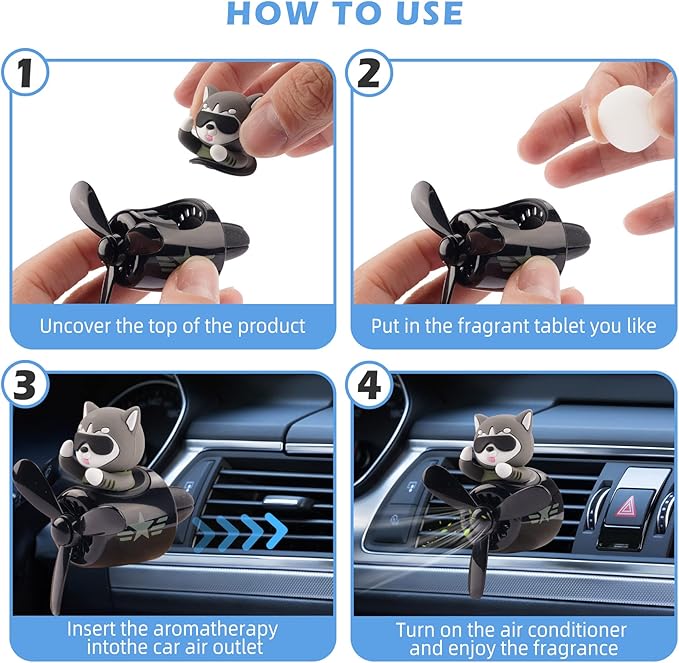 HOW TO USE

1

Uncover the top of the product

2

Put in the fragrant tablet you like

3

Insert the aromatherapy intothe car air outlet

4

Turn on the air conditioner and enjoy the fragrance