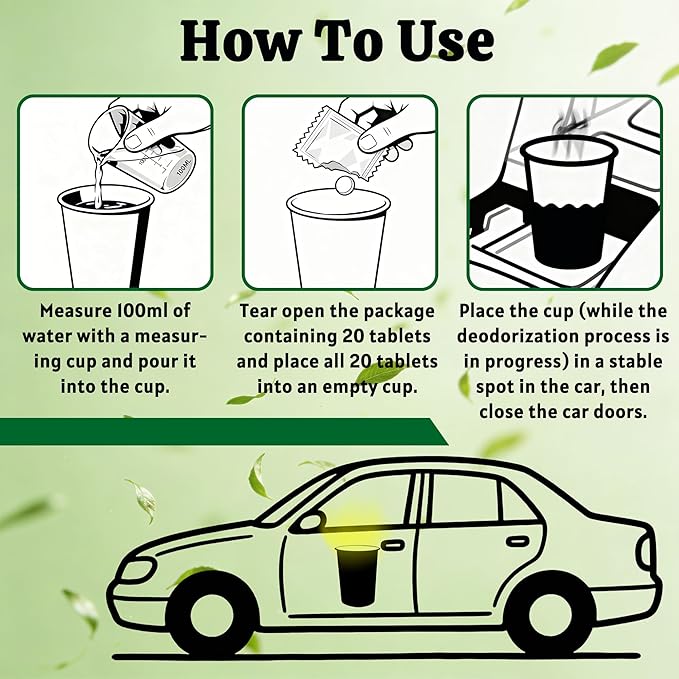 How To Use

100ML

Measure 100ml of water with a measuring cup and pour it into the cup.

Tear open the package containing 20 tablets and place all 20 tablets into an empty cup.

Place the cup (while the deodorization process is in progress) in a stable spot in the car, then close the car doors.