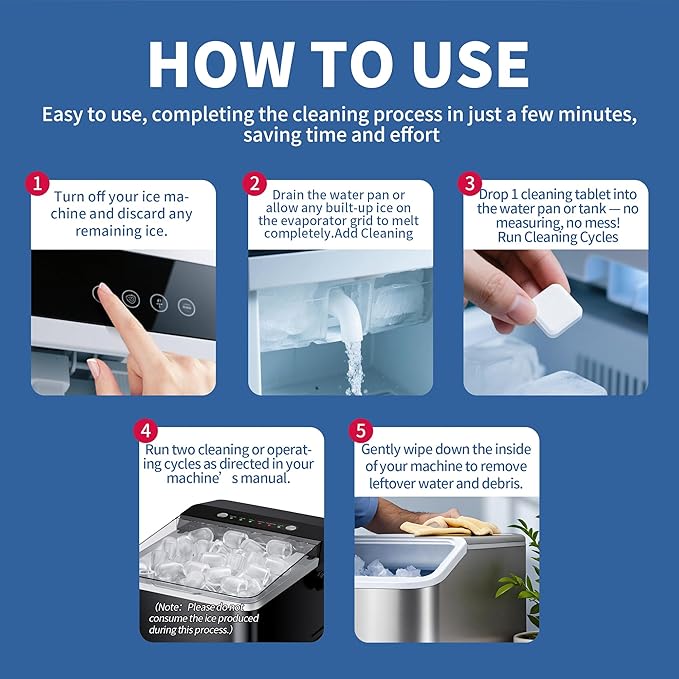 HOW TO USE

Easy to use, completing the cleaning process in just a few minutes, saving time and effort

1

Turn off your ice machine and discard any remaining ice.

2

Drain the water pan or allow any built-up ice on the evaporator grid to melt completely.Add Cleaning

3

Drop 1 cleaning tablet into the water pan or tank — no measuring, no mess! Run Cleaning Cycles

4

Run two cleaning or operating cycles as directed in your machine’ s manual.

(Note: Please do not consume the ice produced during this process.)

5

Gently wipe down the inside of your machine to remove leftover water and debris.