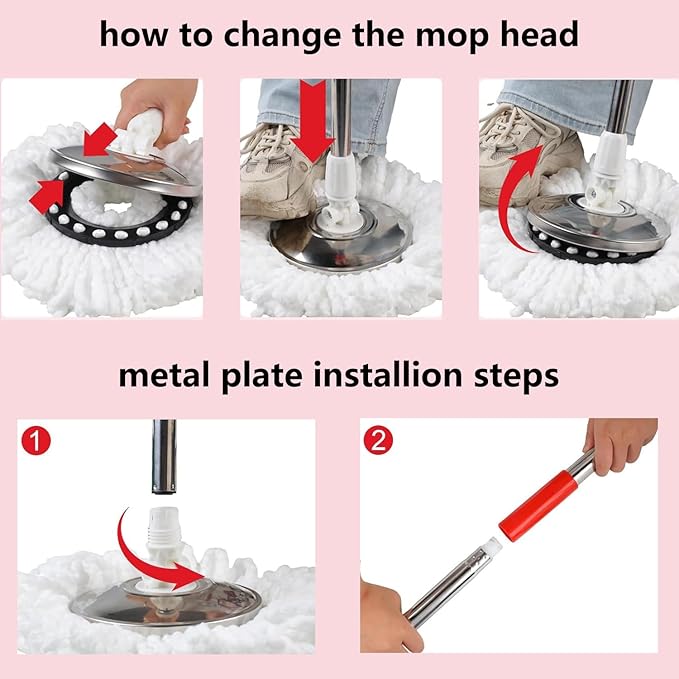 how to change the mop head

metal plate installion steps

1

2