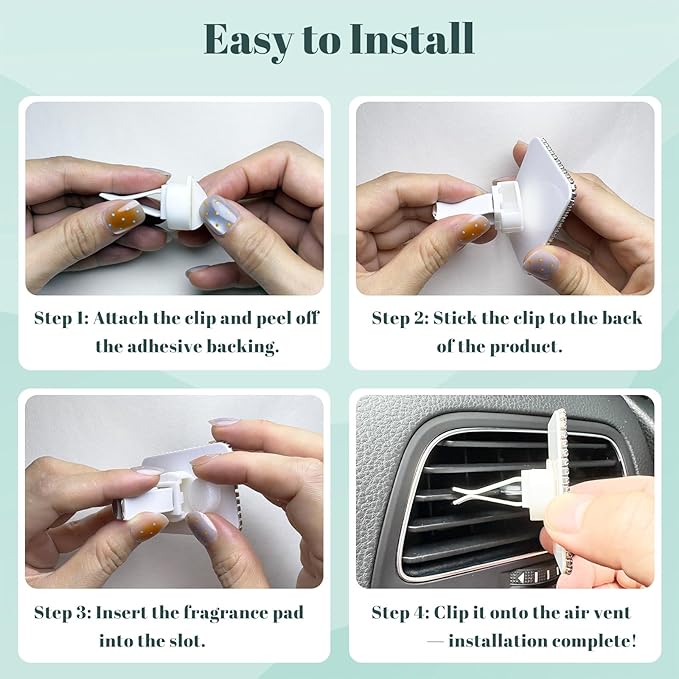 Easy to Install

Step 1: Attach the clip and peel off the adhesive backing.

Step 2: Stick the clip to the back of the product.

Step 3: Insert the fragrance pad into the slot.

Step 4: Clip it onto the air vent — installation complete!