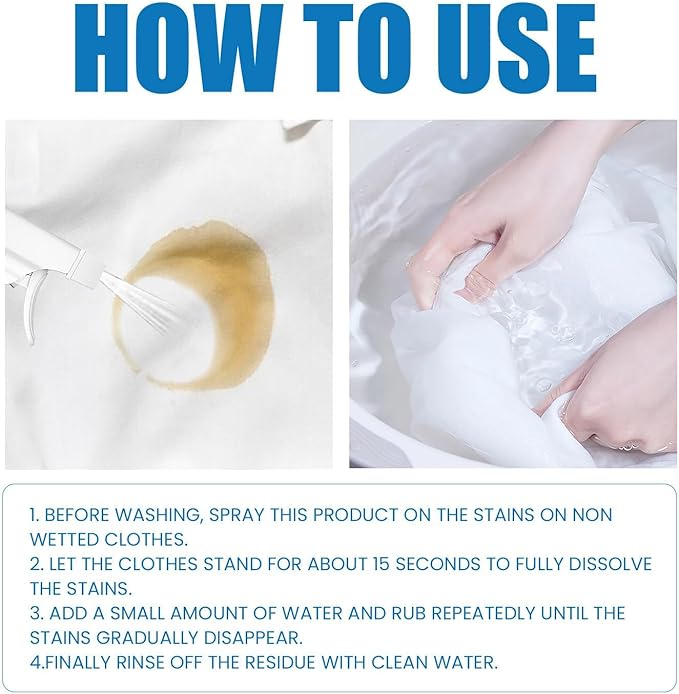 HOW TO USE

1. BEFORE WASHING, SPRAY THIS PRODUCT ON THE STAINS ON NON WETTED CLOTHES.
2. LET THE CLOTHES STAND FOR ABOUT 15 SECONDS TO FULLY DISSOLVE THE STAINS.
3. ADD A SMALL AMOUNT OF WATER AND RUB REPEATEDLY UNTIL THE STAINS GRADUALLY DISAPPEAR.
4.FINALLY RINSE OFF THE RESIDUE WITH CLEAN WATER.