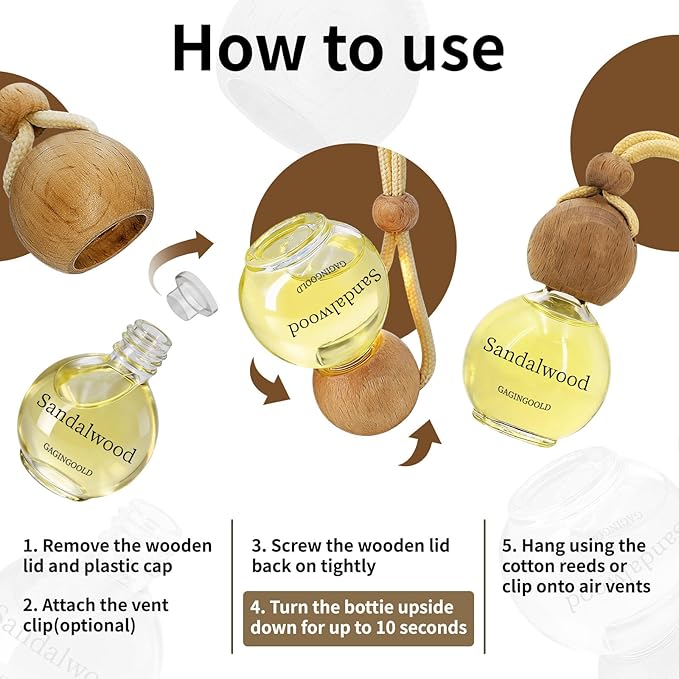 How to use

Sandalwood
GAGINGOOLD

Sandalwood
GAGINGOOLD

Sandalwood
GAGINGOOLD

1. Remove the wooden lid and plastic cap

2. Attach the vent clip(optional)

3. Screw the wooden lid back on tightly

4. Turn the bottie upside down for up to 10 seconds

5. Hang using the cotton reeds or clip onto air vents