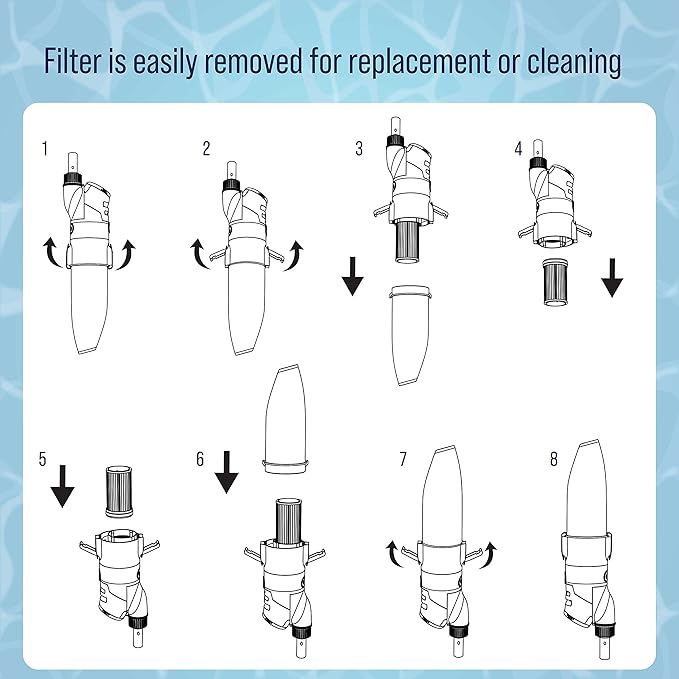 Filter is easily removed for replacement or cleaning

1

2

3

4

5

6

7

8