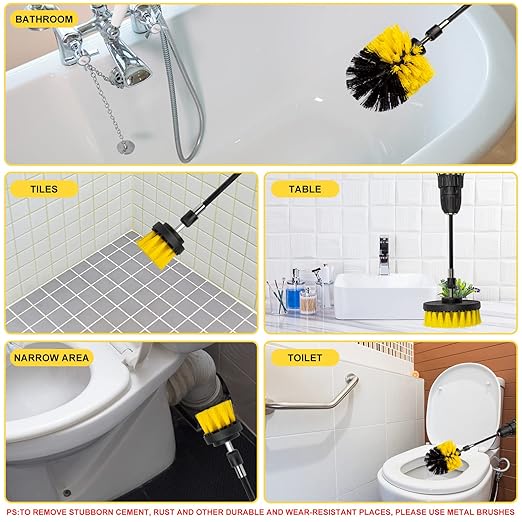 BATHROOM

TILES

TABLE

NARROW AREA

TOILET

PS:TO REMOVE STUBBORN CEMENT, RUST AND OTHER DURABLE AND WEAR-RESISTANT PLACES, PLEASE USE METAL BRUSHES