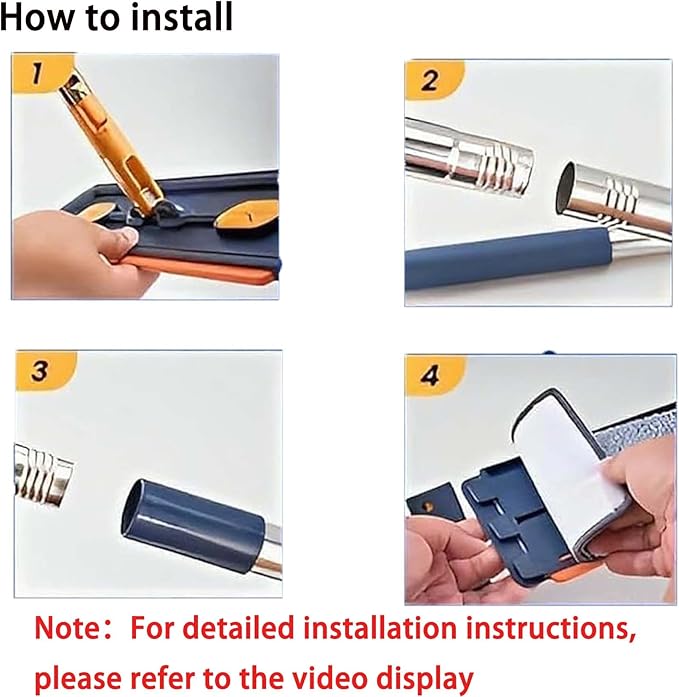 How to install

1

2

3

4

Note：For detailed installation instructions, please refer to the video display