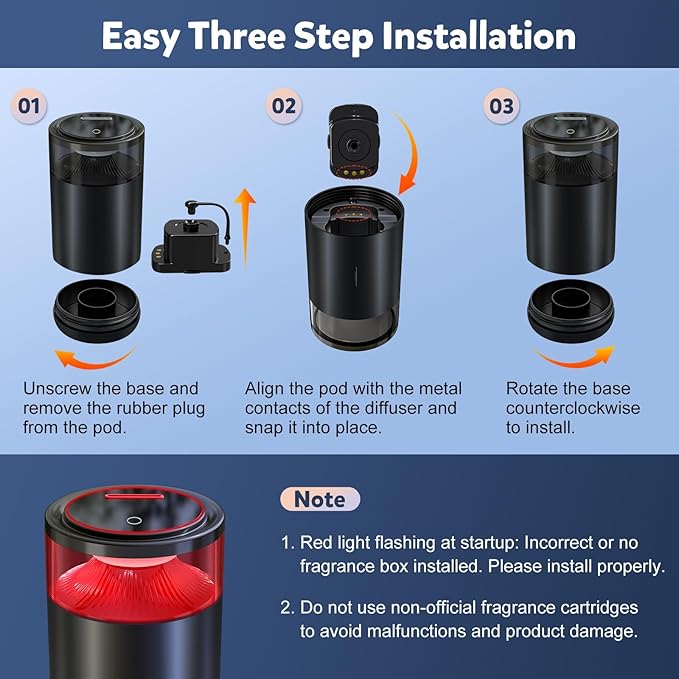 Easy Three Step Installation

01

Unscrew the base and remove the rubber plug from the pod.

02

Align the pod with the metal contacts of the diffuser and snap it into place.

03

Rotate the base counterclockwise to install.

Note

1. Red light flashing at startup: Incorrect or no fragrance box installed. Please install properly.

2. Do not use non-official fragrance cartridges to avoid malfunctions and product damage.