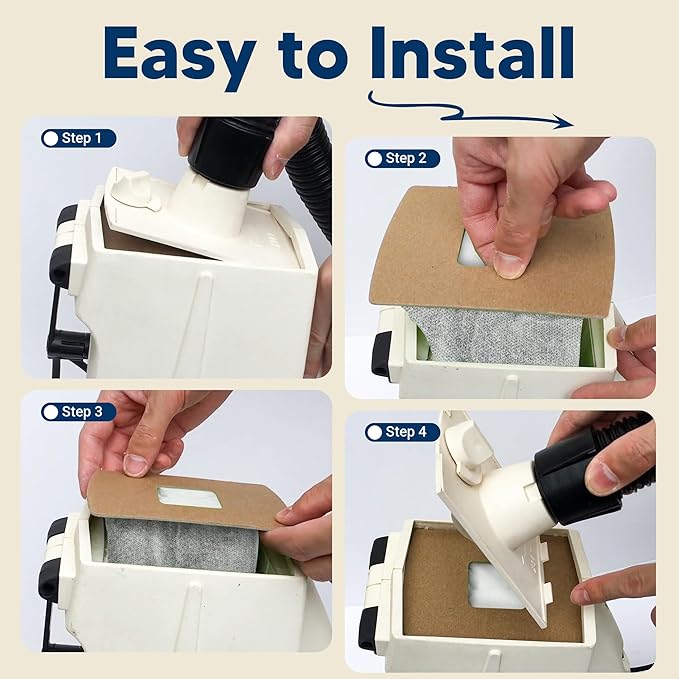 Easy to Install

Step 1

Step 2

Step 3

Step 4