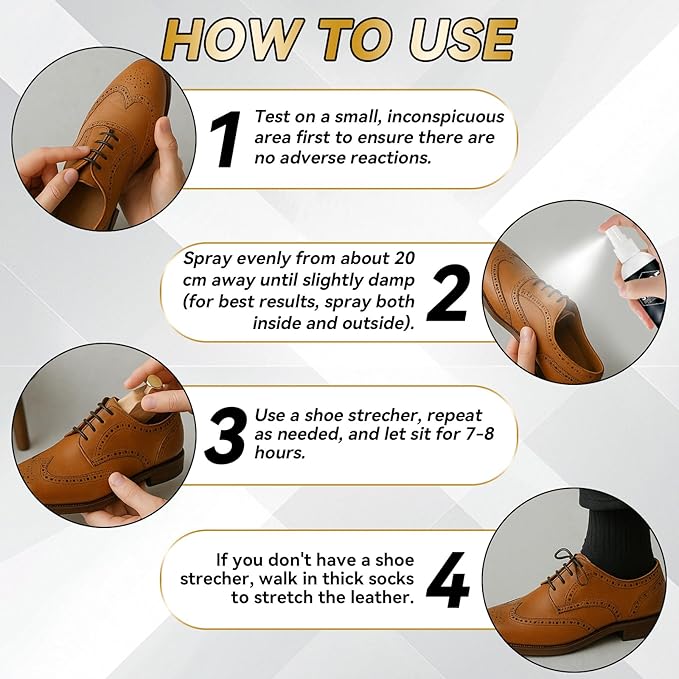 HOW TO USE

1 Test on a small, inconspicuous area first to ensure there are no adverse reactions.

Spray evenly from about 20 cm away until slightly damp (for best results, spray both inside and outside). 2

3 Use a shoe strecher, repeat as needed, and let sit for 7-8 hours.

If you don't have a shoe strecher, walk in thick socks to stretch the leather. 4