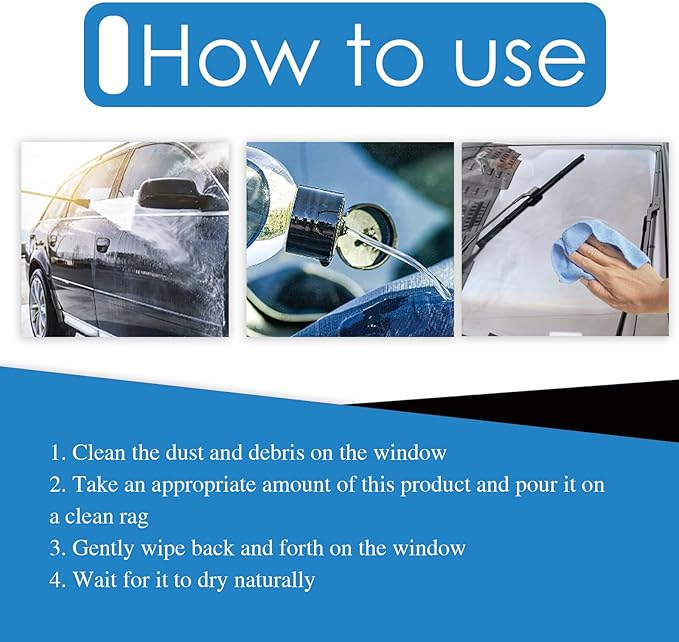 How to use

1. Clean the dust and debris on the window
2. Take an appropriate amount of this product and pour it on a clean rag
3. Gently wipe back and forth on the window
4. Wait for it to dry naturally