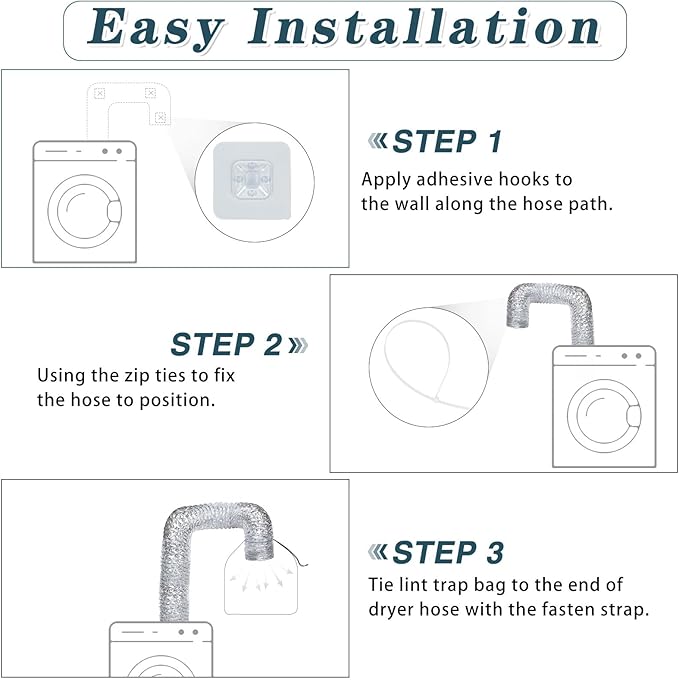 Easy Installation

«STEP 1

Apply adhesive hooks to the wall along the hose path.

STEP 2»

Using the zip ties to fix the hose to position.

«STEP 3

Tie lint trap bag to the end of dryer hose with the fasten strap.