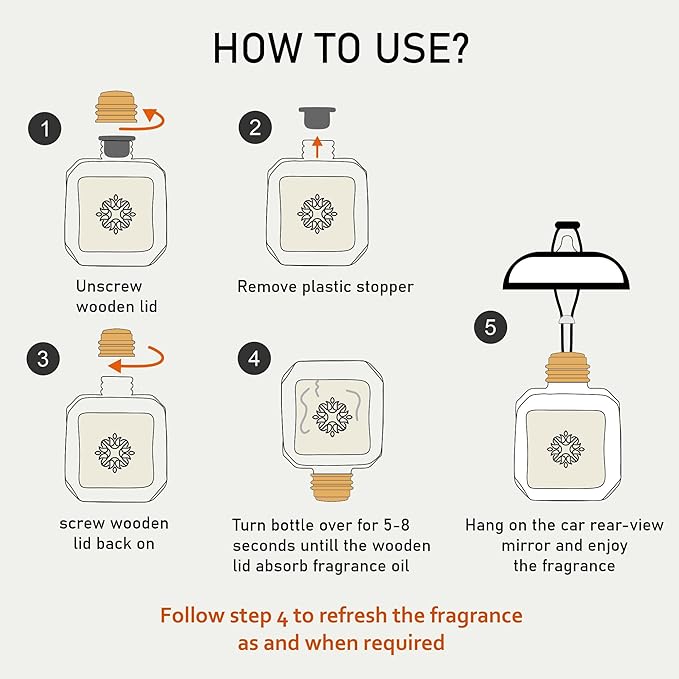 HOW TO USE?

1

Unscrew wooden lid

2

Remove plastic stopper

3

screw wooden lid back on

4

Turn bottle over for 5-8 seconds untill the wooden lid absorb fragrance oil

5

Hang on the car rear-view mirror and enjoy the fragrance

Follow step 4 to refresh the fragrance as and when required