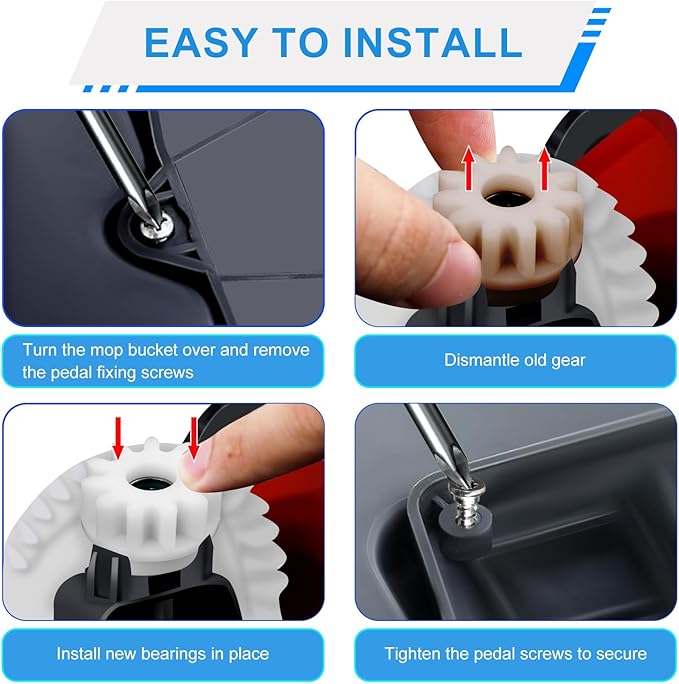 EASY TO INSTALL

Turn the mop bucket over and remove the pedal fixing screws

Dismantle old gear

Install new bearings in place

Tighten the pedal screws to secure