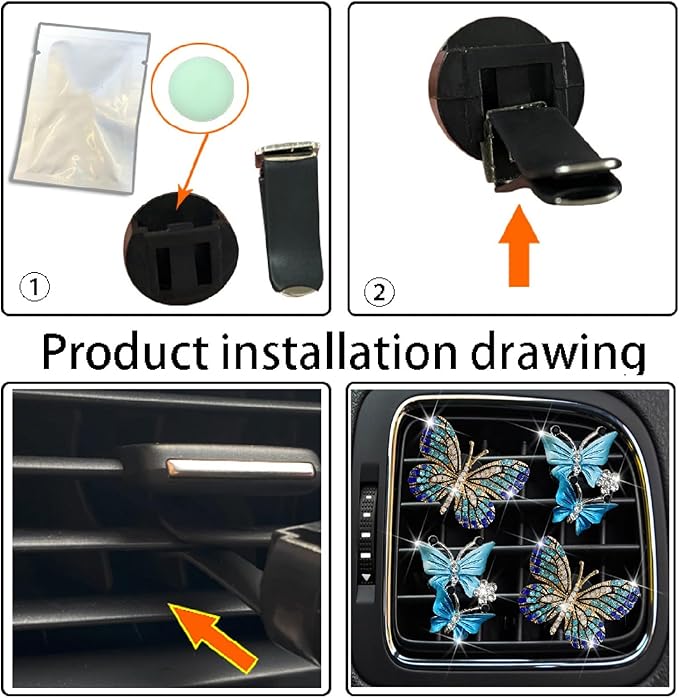 ①

②

Product installation drawing