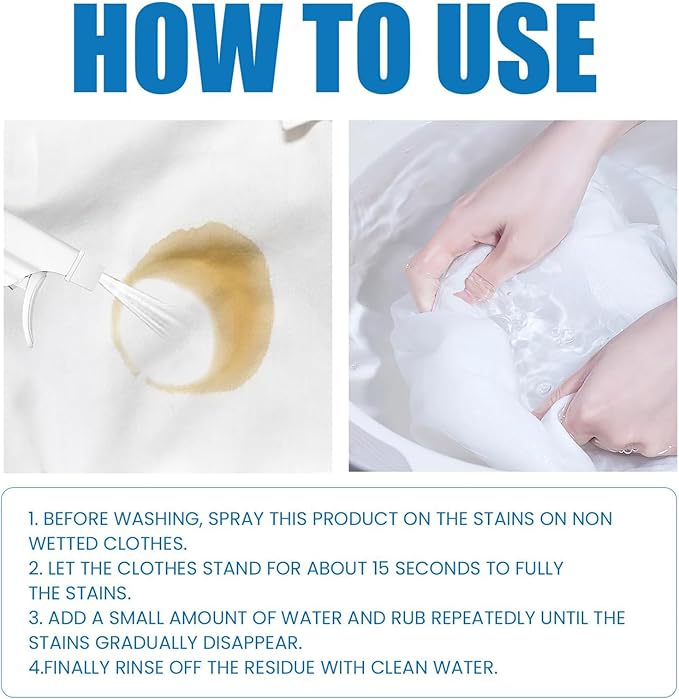 HOW TO USE

1. BEFORE WASHING, SPRAY THIS PRODUCT ON THE STAINS ON NON WETTED CLOTHES.
2. LET THE CLOTHES STAND FOR ABOUT 15 SECONDS TO FULLY THE STAINS.
3. ADD A SMALL AMOUNT OF WATER AND RUB REPEATEDLY UNTIL THE STAINS GRADUALLY DISAPPEAR.
4.FINALLY RINSE OFF THE RESIDUE WITH CLEAN WATER.