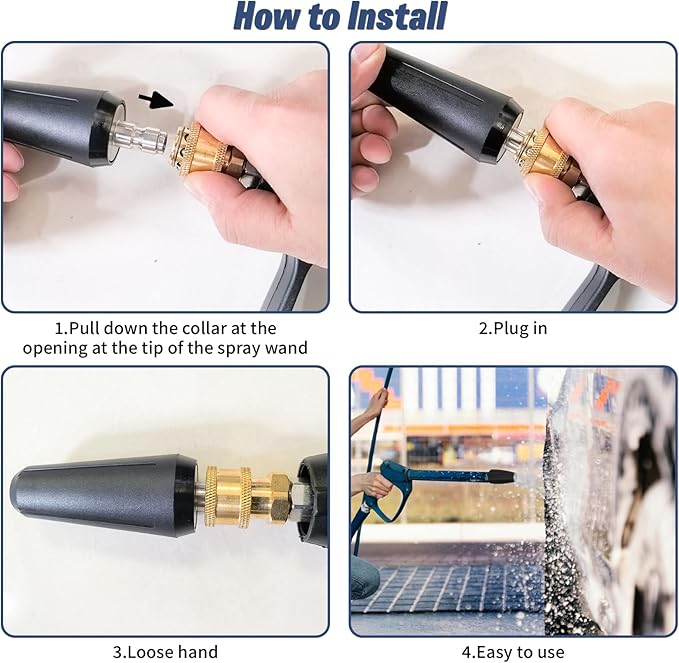 How to Install

1.Pull down the collar at the opening at the tip of the spray wand

2.Plug in

3.Loose hand

4.Easy to use