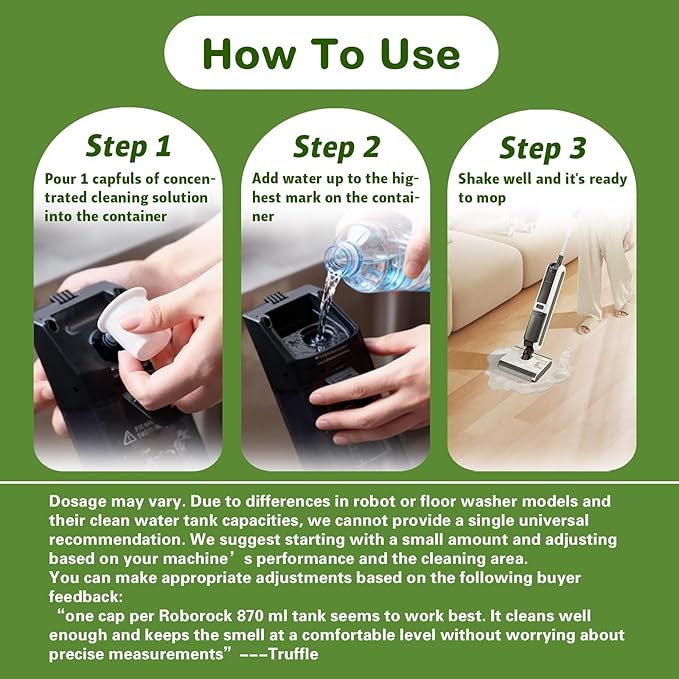 How To Use

Step 1
Pour 1 capfuls of concentrated cleaning solution into the container

Step 2
Add water up to the highest mark on the container

Step 3
Shake well and it's ready to mop

Dosage may vary. Due to differences in robot or floor washer models and their clean water tank capacities, we cannot provide a single universal recommendation. We suggest starting with a small amount and adjusting based on your machine’s performance and the cleaning area.
You can make appropriate adjustments based on the following buyer feedback:
“one cap per Roborock 870 ml tank seems to work best. It cleans well enough and keeps the smell at a comfortable level without worrying about precise measurements”---Truffle