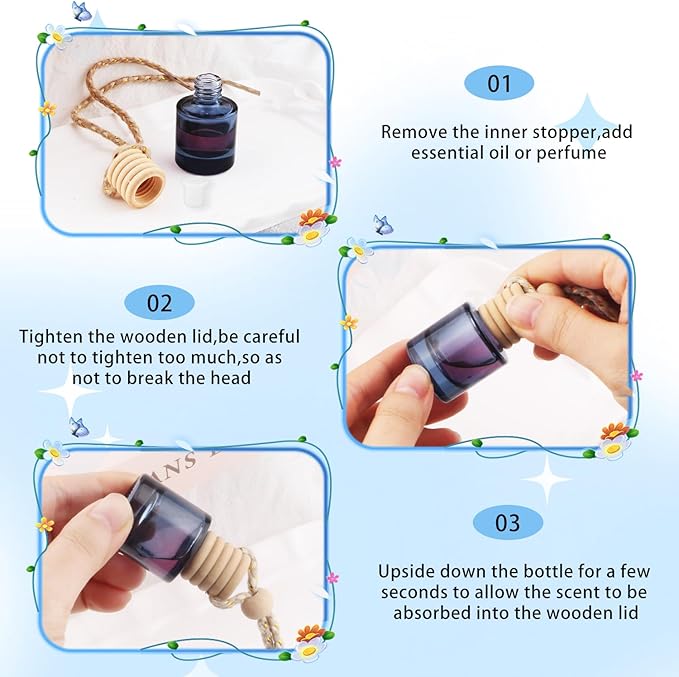 01

Remove the inner stopper,add essential oil or perfume

02

Tighten the wooden lid,be careful not to tighten too much,so as not to break the head

03

Upside down the bottle for a few seconds to allow the scent to be absorbed into the wooden lid