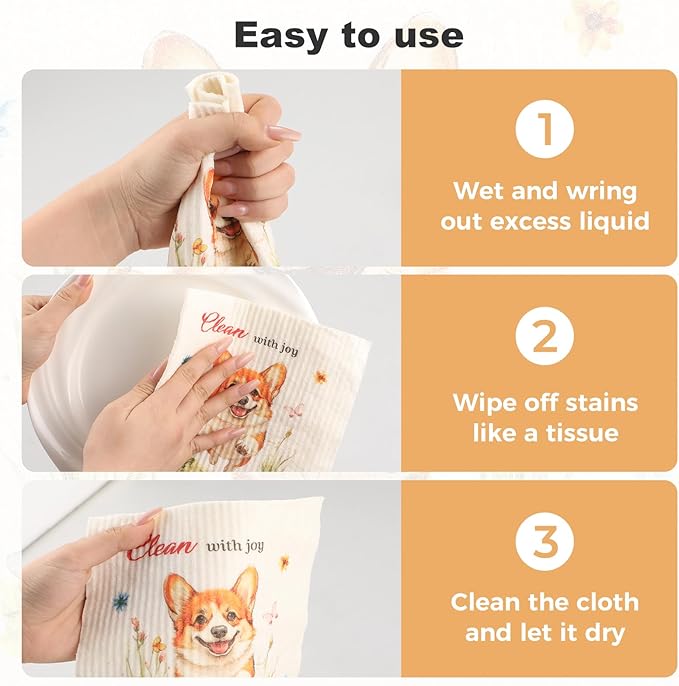 Easy to use

1

Wet and wring out excess liquid

Clean with joy

2

Wipe off stains like a tissue

Clean with joy

3

Clean the cloth and let it dry