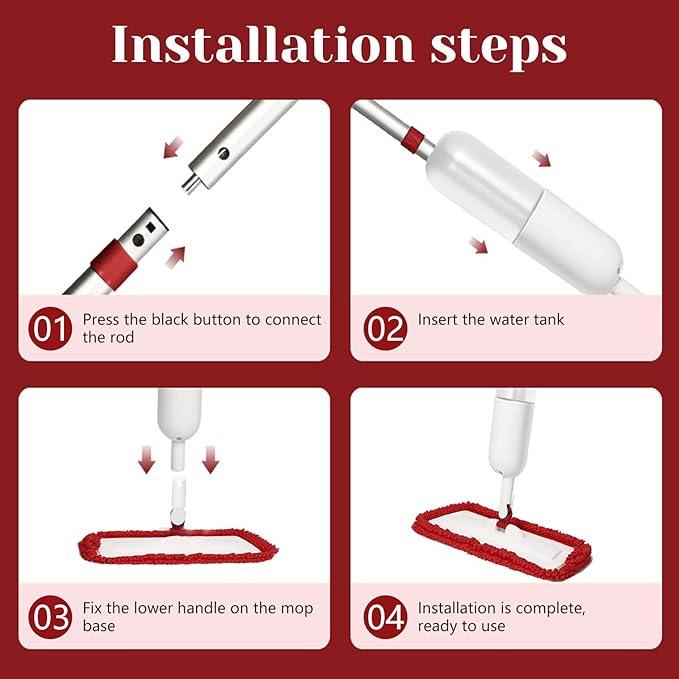 Installation steps

01 Press the black button to connect the rod

02 Insert the water tank

03 Fix the lower handle on the mop base

04 Installation is complete, ready to use