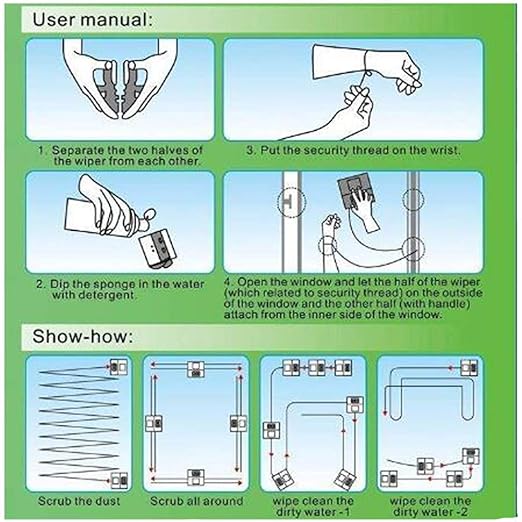 User manual:

1. Separate the two halves of the wiper from each other.

3. Put the security thread on the wrist.

2. Dip the sponge in the water with detergent.

4. Open the window and let the half of the wiper (which related to security thread) on the outside of the window and the other half (with handle) attach from the inner side of the window.

Show-how:

Scrub the dust

Scrub all around

wipe clean the dirty water -1

wipe clean the dirty water -2