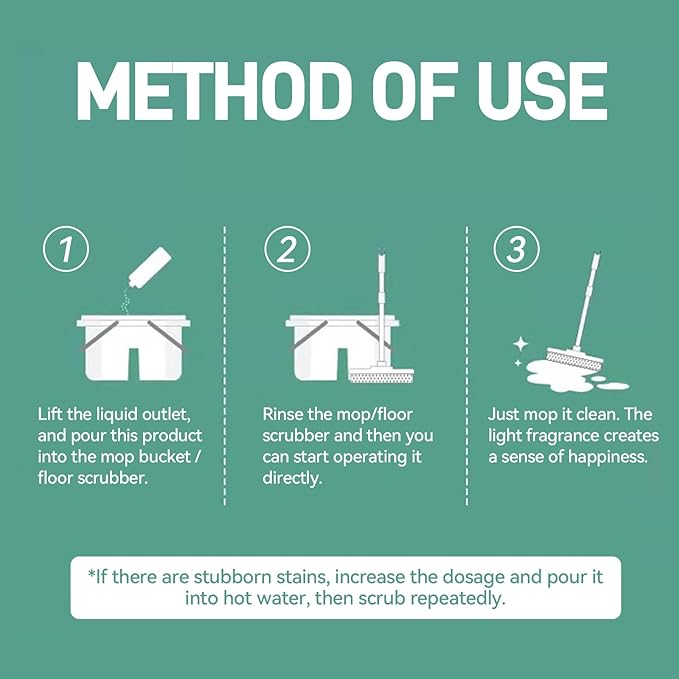 METHOD OF USE

1

Lift the liquid outlet, and pour this product into the mop bucket / floor scrubber.

2

Rinse the mop/floor scrubber and then you can start operating it directly.

3

Just mop it clean. The light fragrance creates a sense of happiness.

*If there are stubborn stains, increase the dosage and pour it into hot water, then scrub repeatedly.