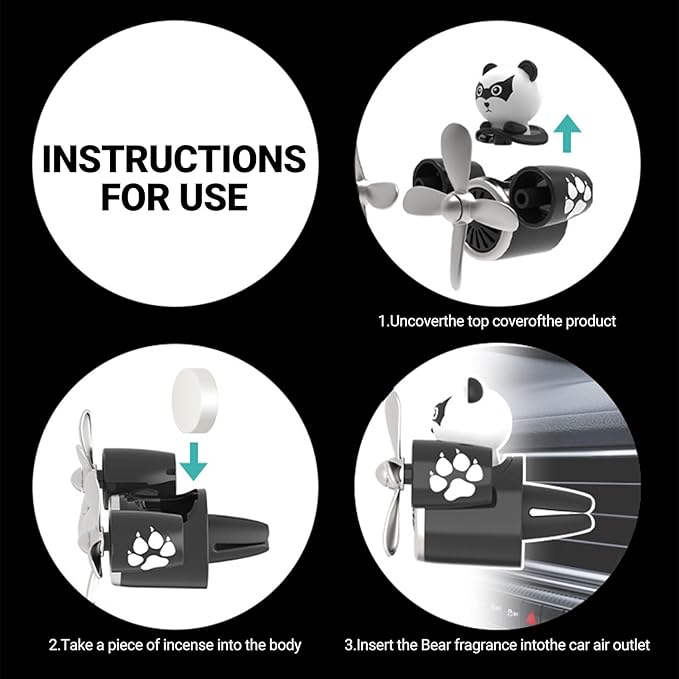 INSTRUCTIONS FOR USE

1.Uncoverthe top coverofthe product

2.Take a piece of incense into the body

3.Insert the Bear fragrance intothe car air outlet