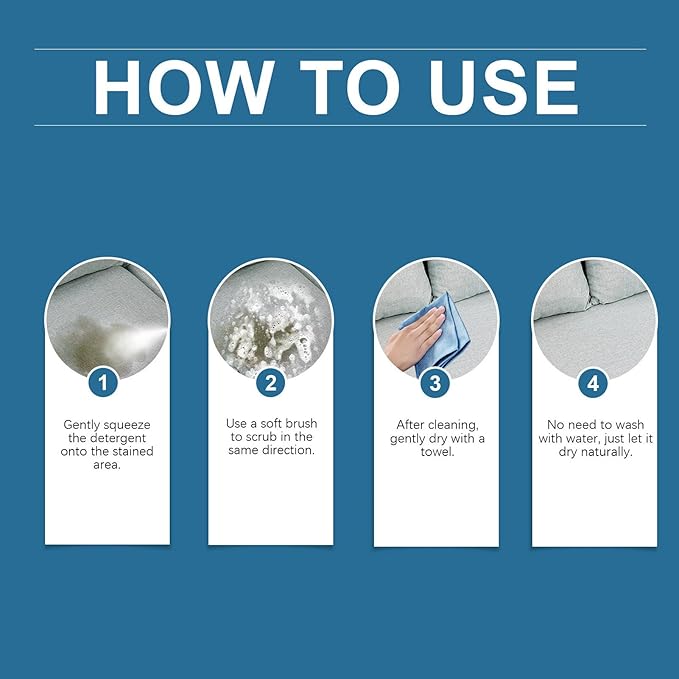 HOW TO USE

1

Gently squeeze the detergent onto the stained area.

2

Use a soft brush to scrub in the same direction.

3

After cleaning, gently dry with a towel.

4

No need to wash with water, just let it dry naturally.