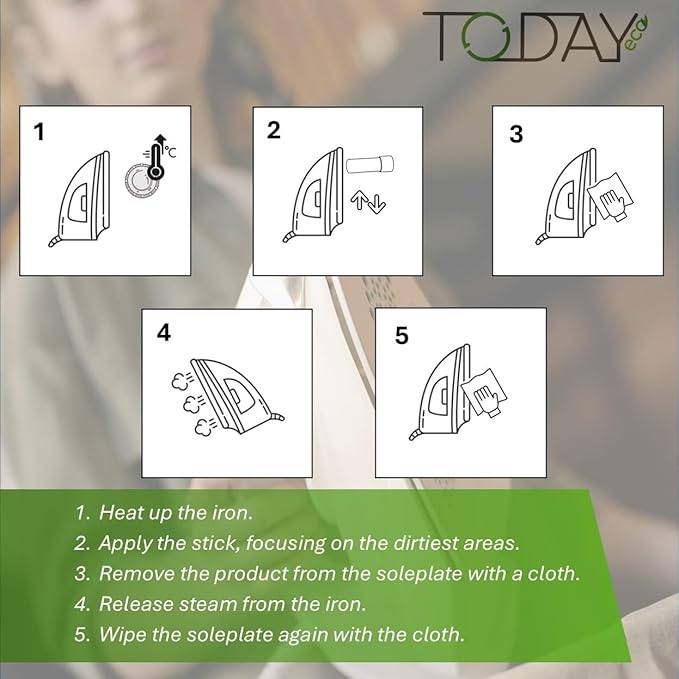 TODAY eco

1

°C

2

3

4

5

1. Heat up the iron.
2. Apply the stick, focusing on the dirtiest areas.
3. Remove the product from the soleplate with a cloth.
4. Release steam from the iron.
5. Wipe the soleplate again with the cloth.