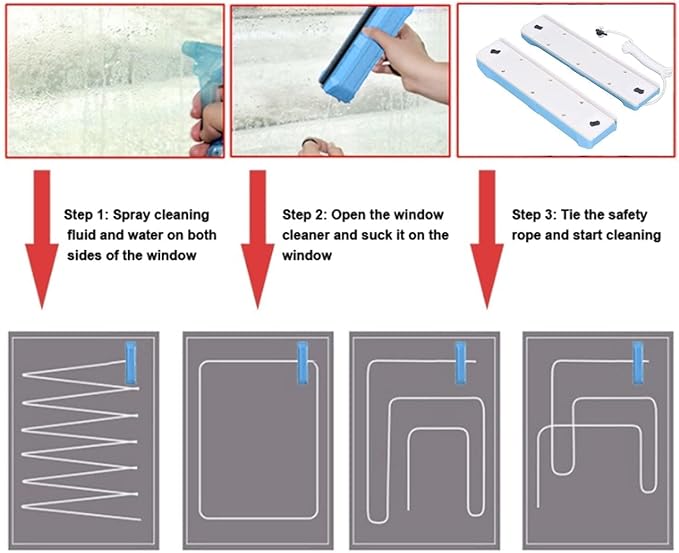 Step 1: Spray cleaning fluid and water on both sides of the window

Step 2: Open the window cleaner and suck it on the window

Step 3: Tie the safety rope and start cleaning