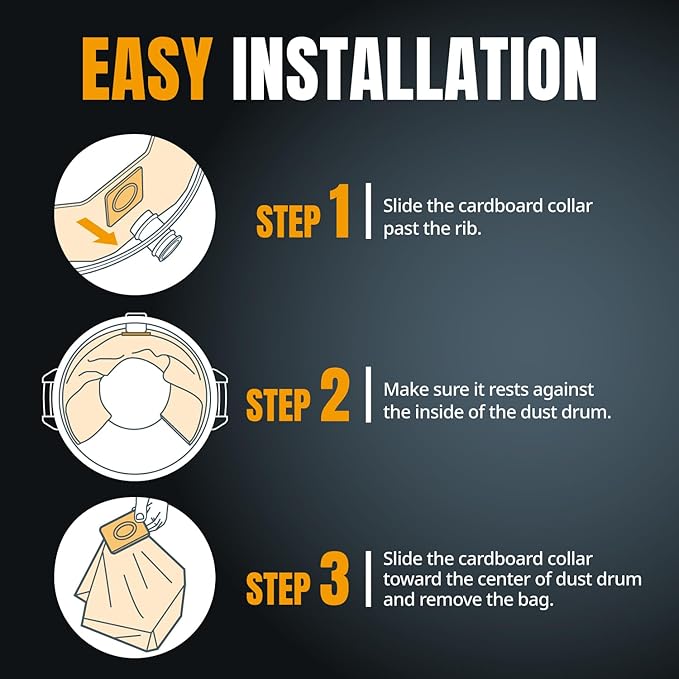 EASY INSTALLATION

STEP 1 Slide the cardboard collar past the rib.

STEP 2 Make sure it rests against the inside of the dust drum.

STEP 3 Slide the cardboard collar toward the center of dust drum and remove the bag.