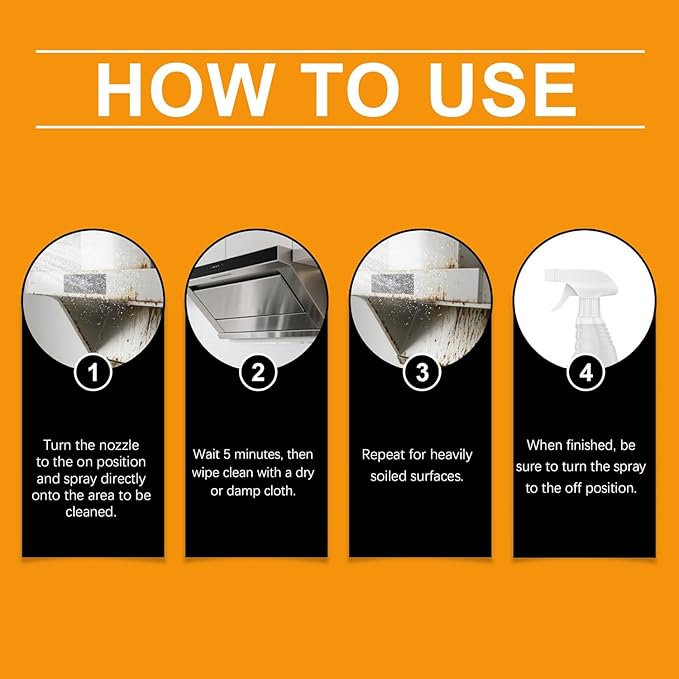 HOW TO USE

1

Turn the nozzle to the on position and spray directly onto the area to be cleaned.

2

Wait 5 minutes, then wipe clean with a dry or damp cloth.

3

Repeat for heavily soiled surfaces.

4

When finished, be sure to turn the spray to the off position.