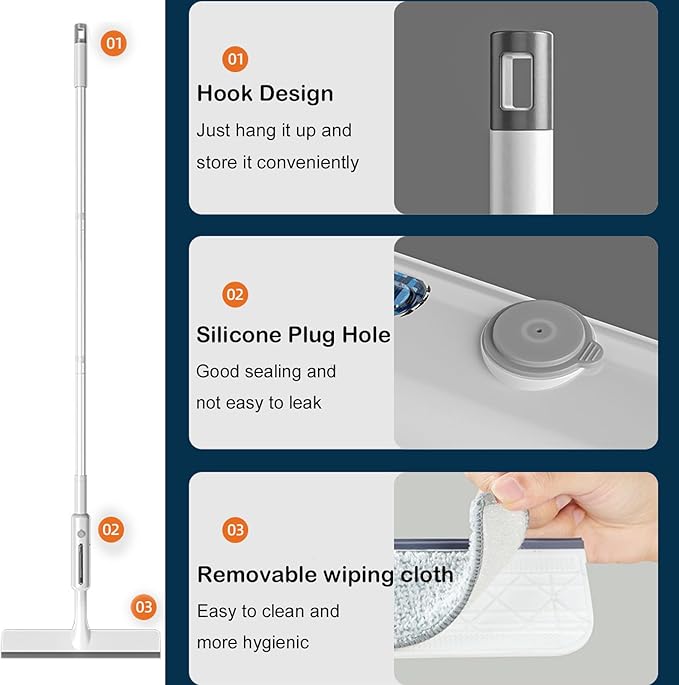 01

02

03

01
Hook Design
Just hang it up and store it conveniently

02
Silicone Plug Hole
Good sealing and not easy to leak

03
Removable wiping cloth
Easy to clean and more hygienic