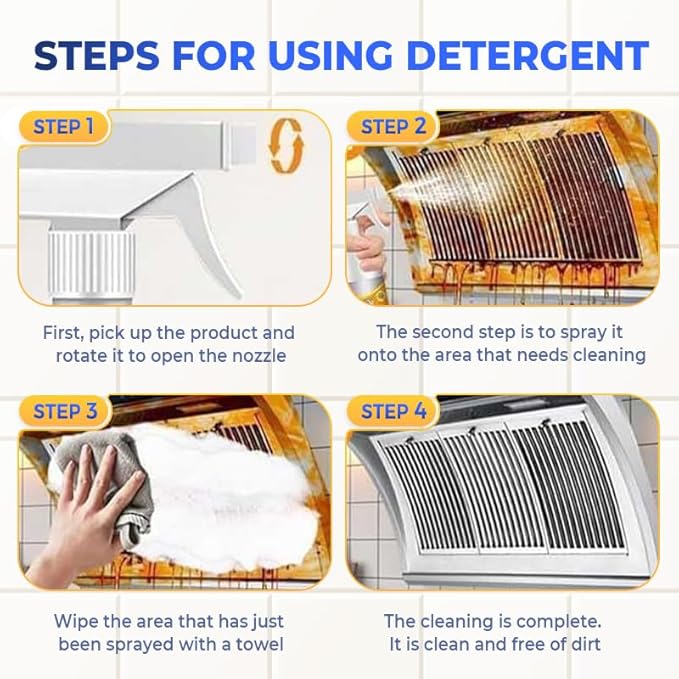 STEPS FOR USING DETERGENT

STEP 1

First, pick up the product and rotate it to open the nozzle

STEP 2

The second step is to spray it onto the area that needs cleaning

STEP 3

Wipe the area that has just been sprayed with a towel

STEP 4

The cleaning is complete. It is clean and free of dirt