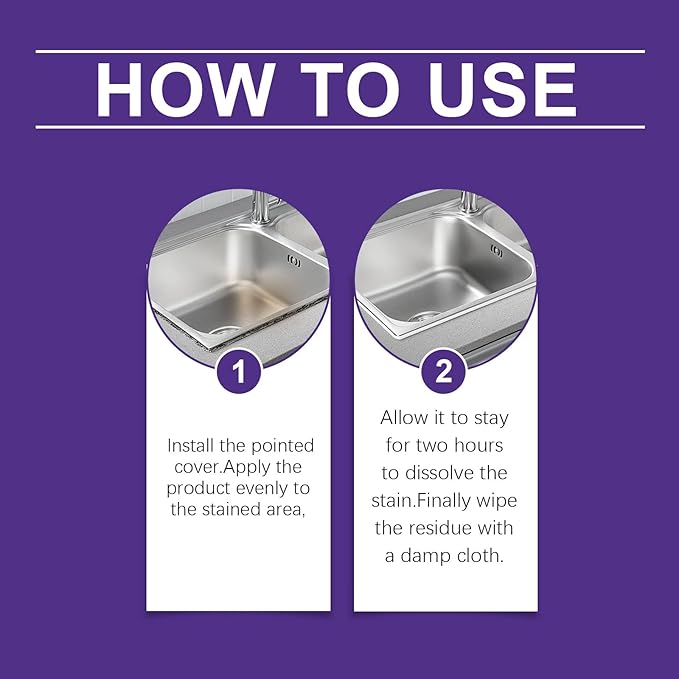 HOW TO USE

1

Install the pointed cover.Apply the product evenly to the stained area,

2

Allow it to stay for two hours to dissolve the stain.Finally wipe the residue with a damp cloth.