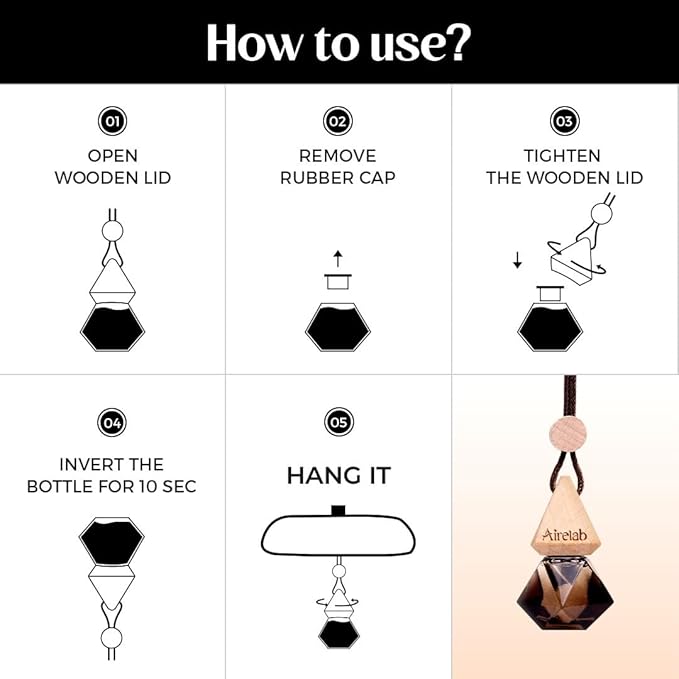 How to use?

01
OPEN WOODEN LID

02
REMOVE RUBBER CAP

03
TIGHTEN THE WOODEN LID

04
INVERT THE BOTTLE FOR 10 SEC

05
HANG IT

Airelab