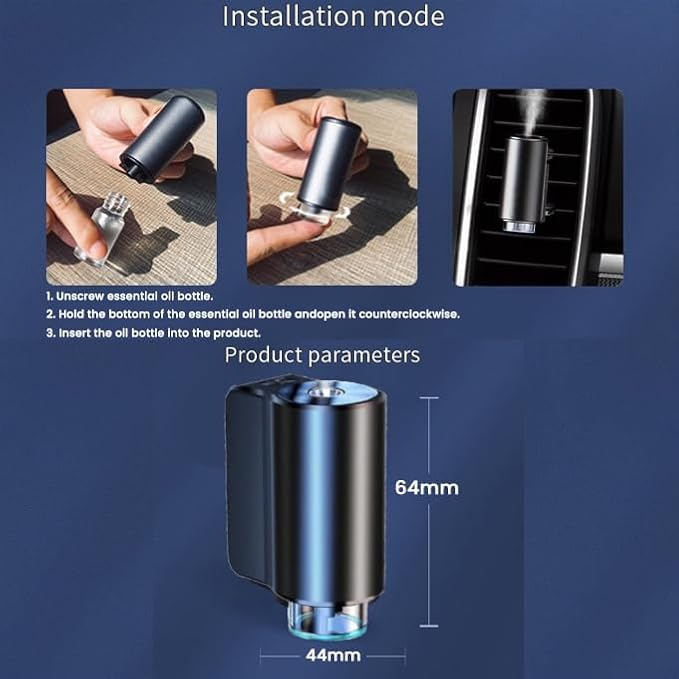 Installation mode

1. Unscrew essential oil bottle.
2. Hold the bottom of the essential oil bottle andopen it counterclockwise.
3. Insert the oil bottle into the product.

Product parameters

64mm

44mm