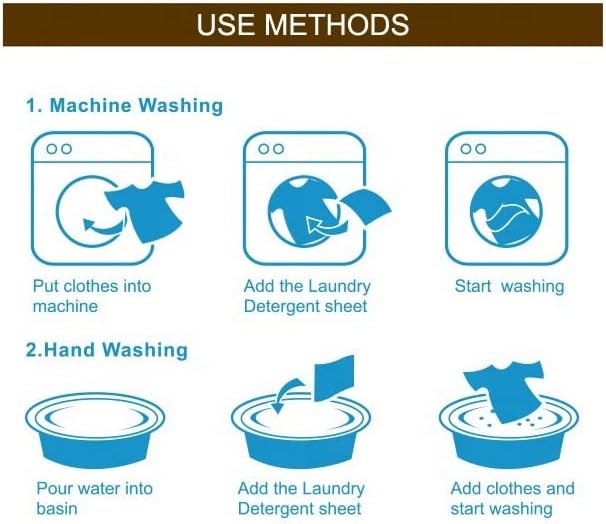 USE METHODS

1. Machine Washing

Put clothes into machine

Add the Laundry Detergent sheet

Start washing

2.Hand Washing

Pour water into basin

Add the Laundry Detergent sheet

Add clothes and start washing