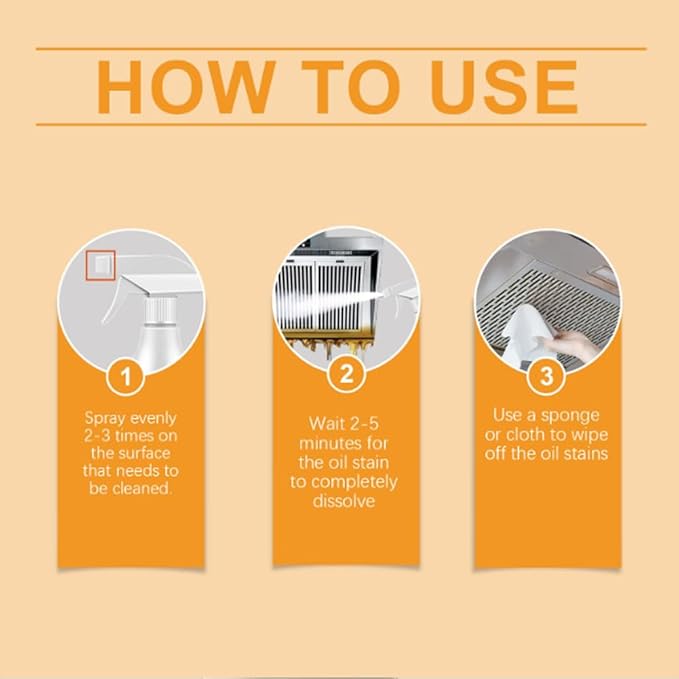 HOW TO USE

1

Spray evenly 2-3 times on the surface that needs to be cleaned.

2

Wait 2-5 minutes for the oil stain to completely dissolve

3

Use a sponge or cloth to wipe off the oil stains