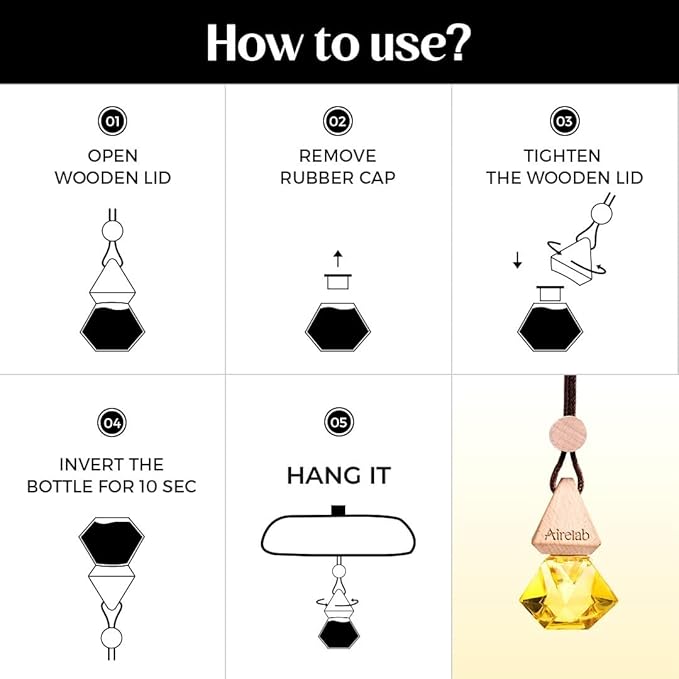 How to use?

01
OPEN
WOODEN LID

02
REMOVE
RUBBER CAP

03
TIGHTEN
THE WOODEN LID

04
INVERT THE
BOTTLE FOR 10 SEC

05
HANG IT

Airelab