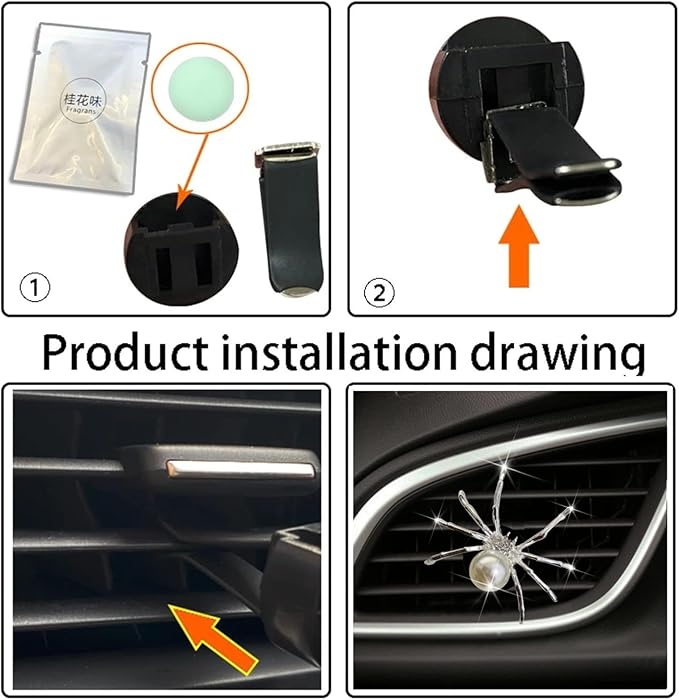 桂花味
Fragrans

①

②

Product installation drawing