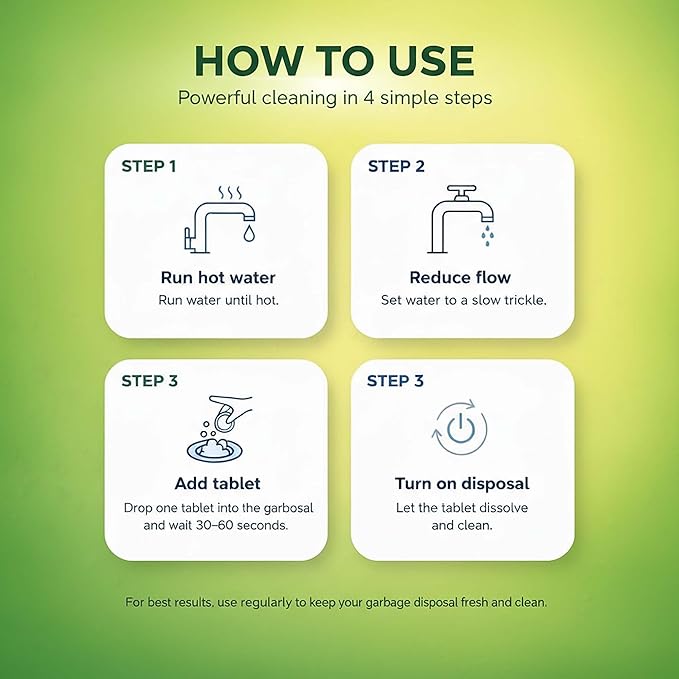 HOW TO USE

Powerful cleaning in 4 simple steps

STEP 1

Run hot water

Run water until hot.

STEP 2

Reduce flow

Set water to a slow trickle.

STEP 3

Add tablet

Drop one tablet into the garbosal and wait 30–60 seconds.

STEP 3

Turn on disposal

Let the tablet dissolve and clean.

For best results, use regularly to keep your garbage disposal fresh and clean.