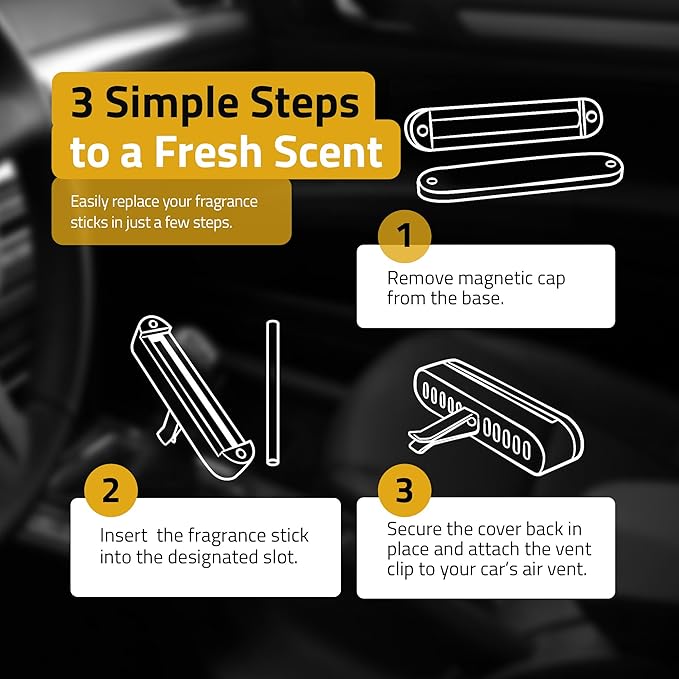 3 Simple Steps to a Fresh Scent

Easily replace your fragrance sticks in just a few steps.

1

Remove magnetic cap from the base.

2

Insert  the fragrance stick into the designated slot.

3

Secure the cover back in place and attach the vent clip to your car's air vent.