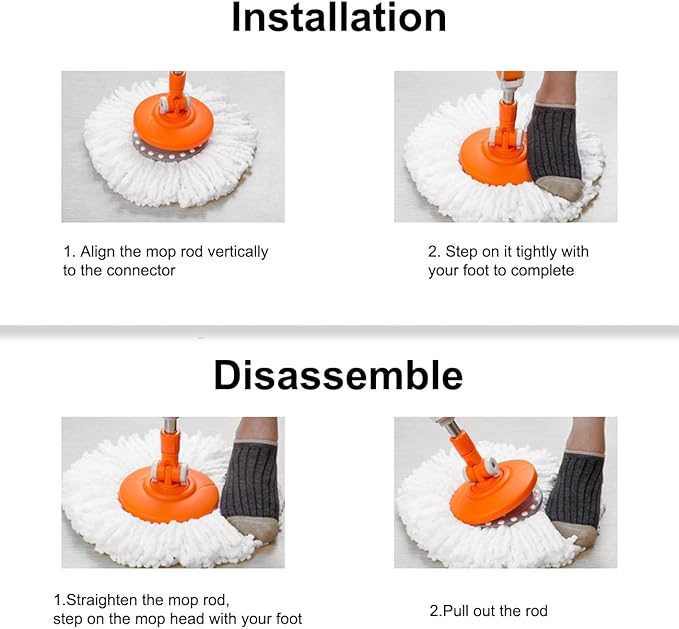 Installation

1. Align the mop rod vertically to the connector

2. Step on it tightly with your foot to complete

Disassemble

1.Straighten the mop rod, step on the mop head with your foot

2.Pull out the rod