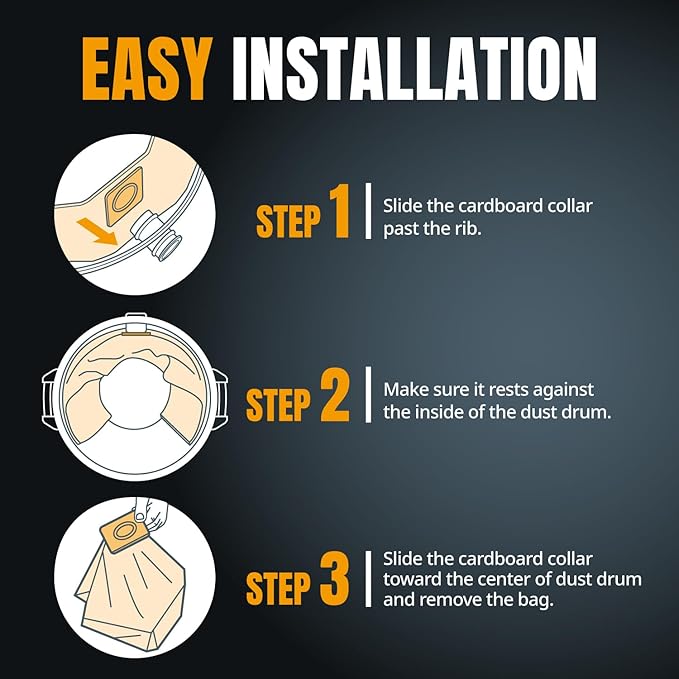 EASY INSTALLATION

STEP 1
Slide the cardboard collar past the rib.

STEP 2
Make sure it rests against the inside of the dust drum.

STEP 3
Slide the cardboard collar toward the center of dust drum and remove the bag.